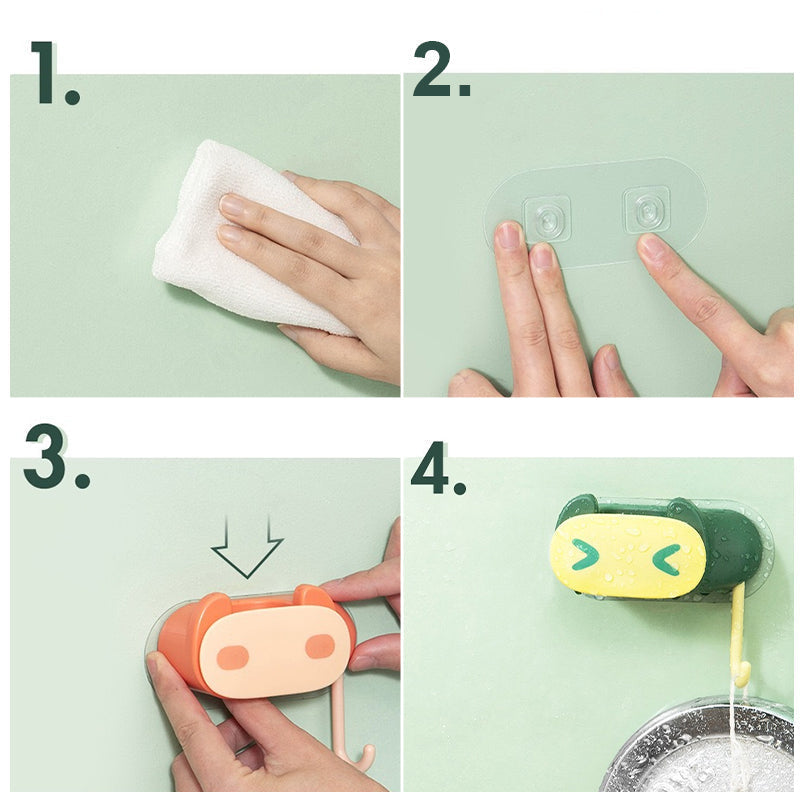 1.

2.

3.

4.